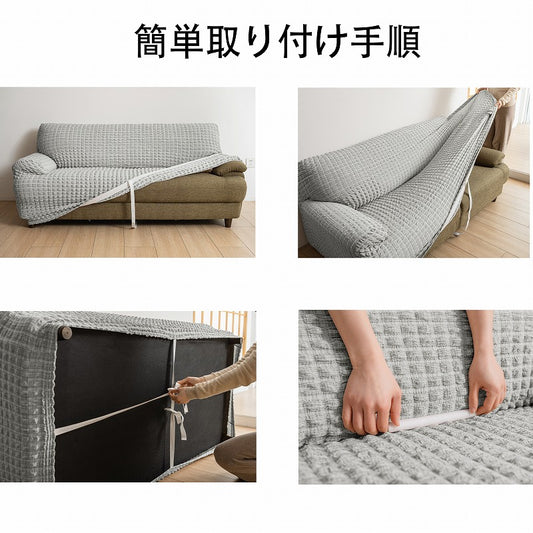 簡単取り付け手順