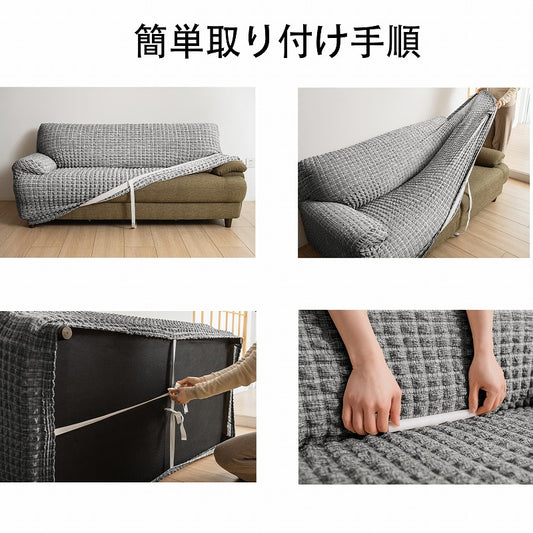 簡単取り付け手順