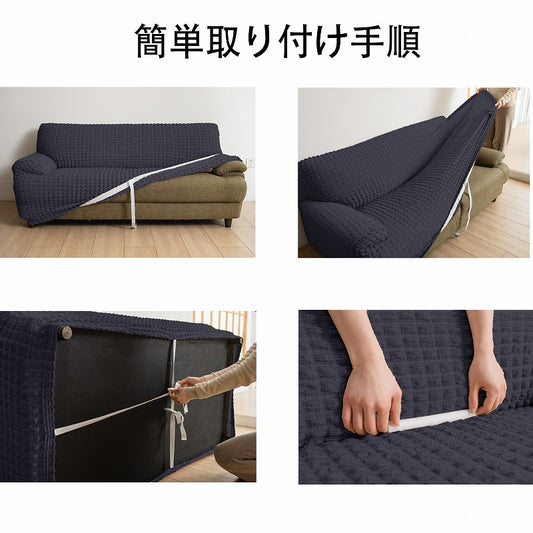 簡単取り付け手順