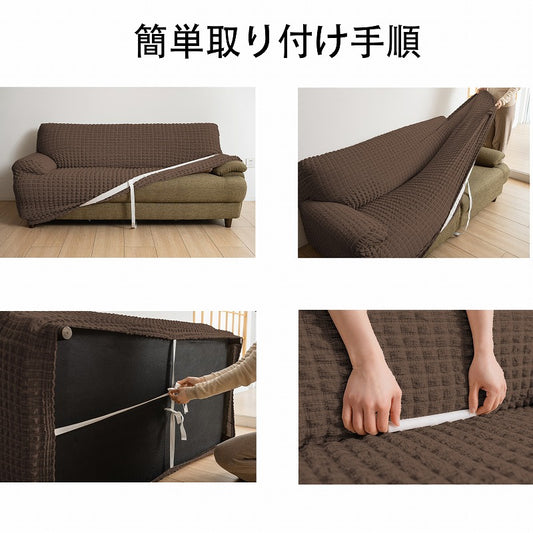 簡単取り付け手順